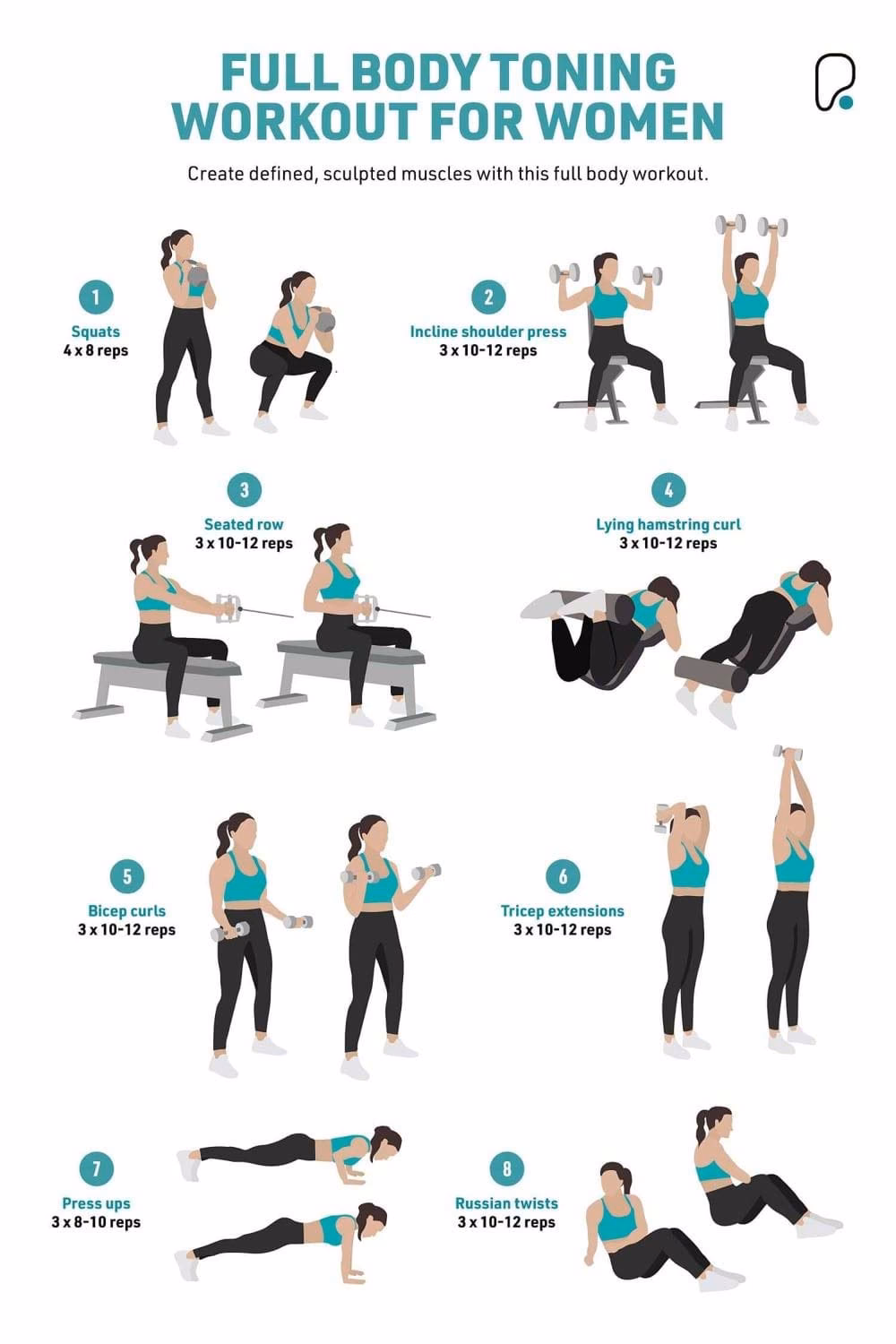 FULL BODY TONING WORKOUT FOR WOMEN

Create defined, sculpted muscles with this full body workout.

1
Squats
4 x 8 reps

2
Incline shoulder press
3 x 10-12 reps

3
Seated row
3 x 10-12 reps

4
Lying hamstring curl
3 x 10-12 reps

5
Bicep curls
3 x 10-12 reps

6
Tricep extensions
3 x 10-12 reps

7
Press ups
3 x 8-10 reps

8
Russian twists
3 x 10-12 reps