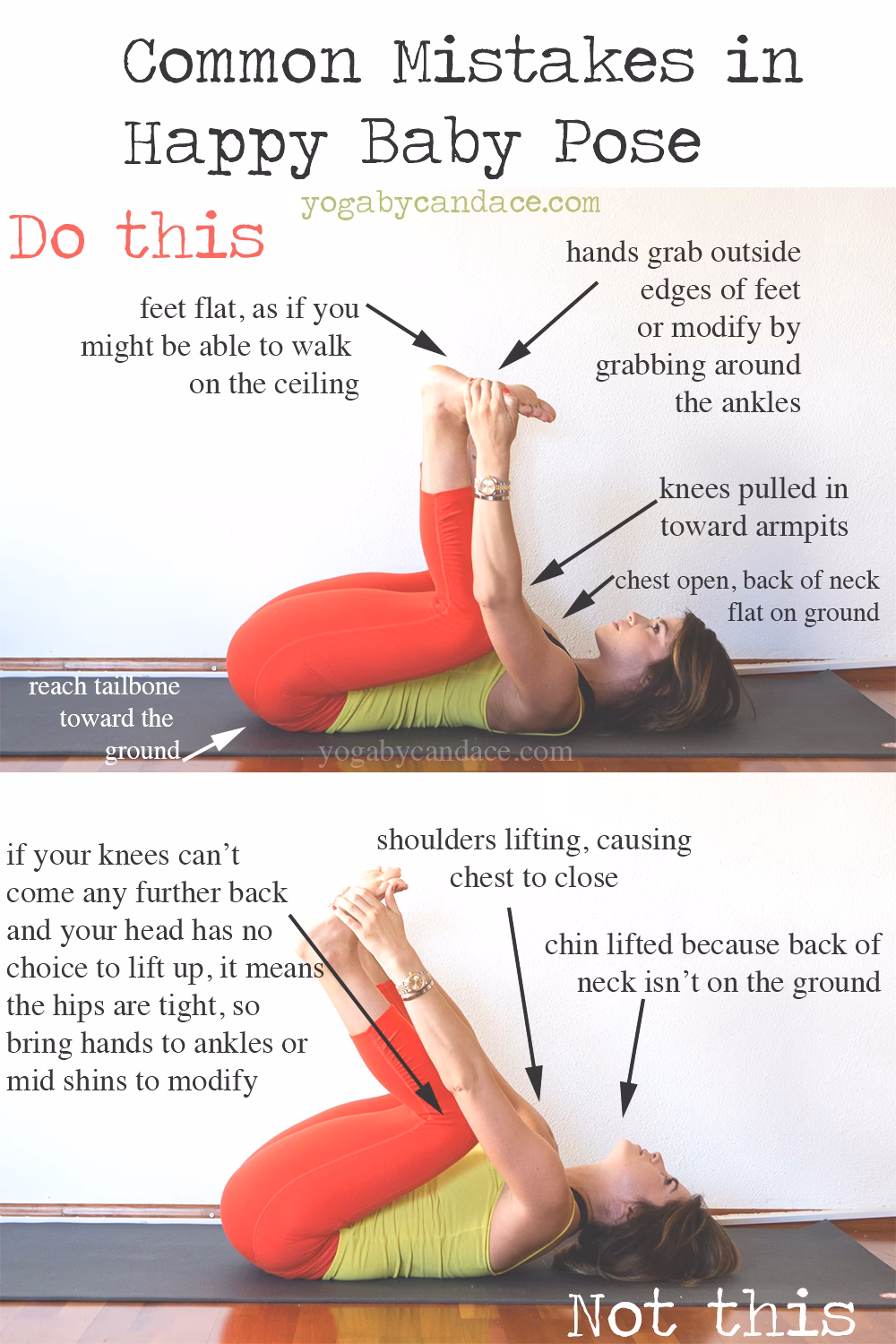 Common Mistakes in Happy Baby Pose

yogabycandace.com

Do this

feet flat, as if you might be able to walk on the ceiling

hands grab outside edges of feet or modify by grabbing around the ankles

knees pulled in toward armpits

chest open, back of neck flat on ground

reach tailbone toward the ground

yogabycandace.com

if your knees can't come any further back and your head has no choice to lift up, it means the hips are tight, so bring hands to ankles or mid shins to modify

shoulders lifting, causing chest to close

chin lifted because back of neck isn't on the ground

Not this