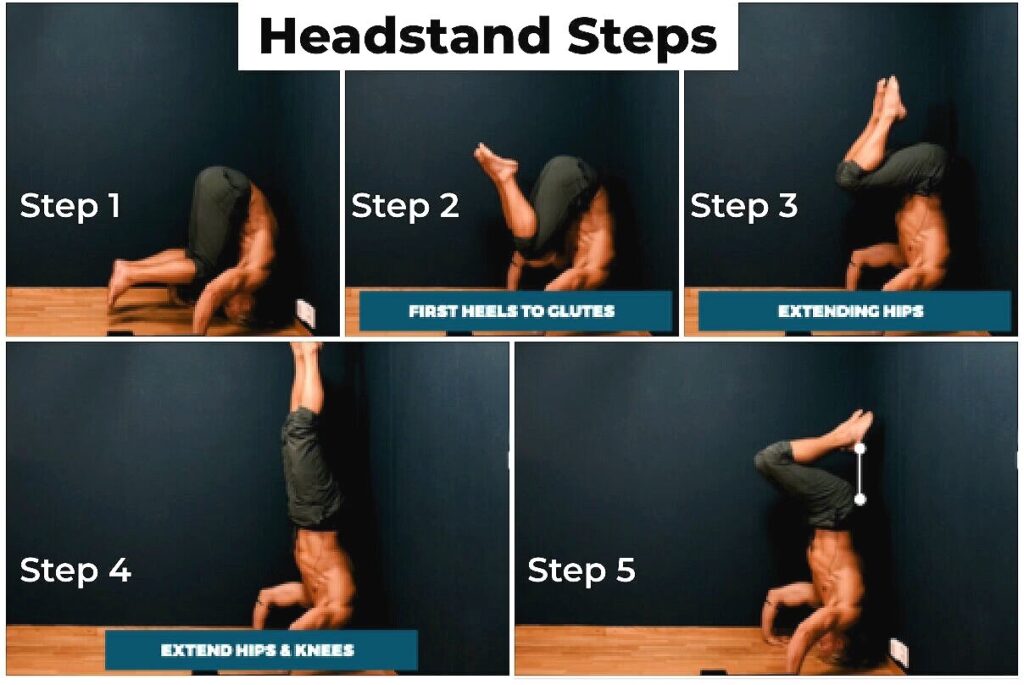 Headstand Steps

Step 1

Step 2

FIRST HEELS TO GLUTES

Step 3

EXTENDING HIPS

Step 4

EXTEND HIPS & KNEES

Step 5