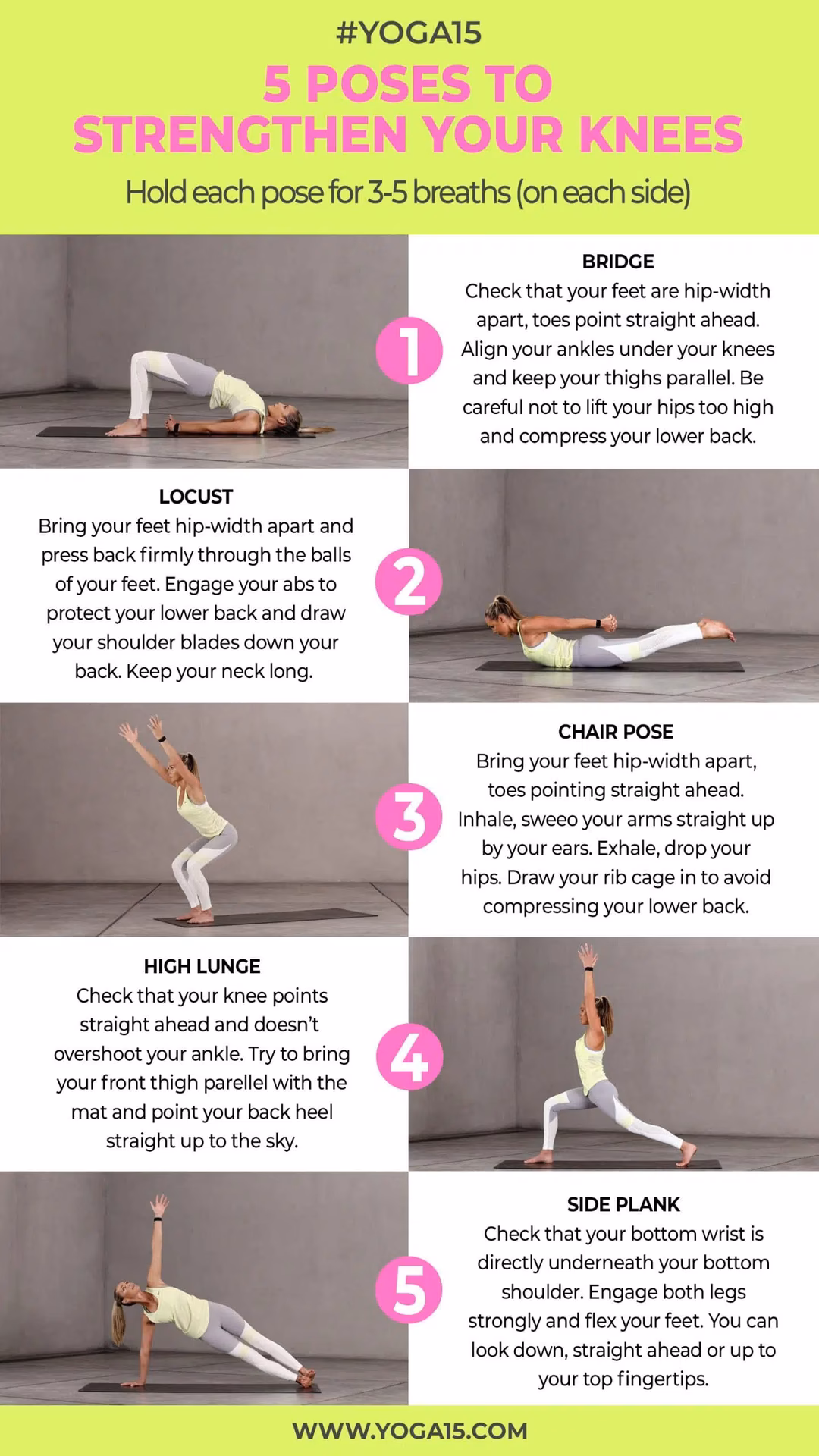 #YOGA15

5 POSES TO STRENGTHEN YOUR KNEES

Hold each pose for 3-5 breaths (on each side)

1

BRIDGE
Check that your feet are hip-width apart, toes point straight ahead. Align your ankles under your knees and keep your thighs parallel. Be careful not to lift your hips too high and compress your lower back.

2

LOCUST
Bring your feet hip-width apart and press back firmly through the balls of your feet. Engage your abs to protect your lower back and draw your shoulder blades down your back. Keep your neck long.

3

CHAIR POSE
Bring your feet hip-width apart, toes pointing straight ahead. Inhale, sweeo your arms straight up by your ears. Exhale, drop your hips. Draw your rib cage in to avoid compressing your lower back.

4

HIGH LUNGE
Check that your knee points straight ahead and doesn't overshoot your ankle. Try to bring your front thigh parellel with the mat and point your back heel straight up to the sky.

5

SIDE PLANK
Check that your bottom wrist is directly underneath your bottom shoulder. Engage both legs strongly and flex your feet. You can look down, straight ahead or up to your top fingertips.

WWW.YOGA15.COM