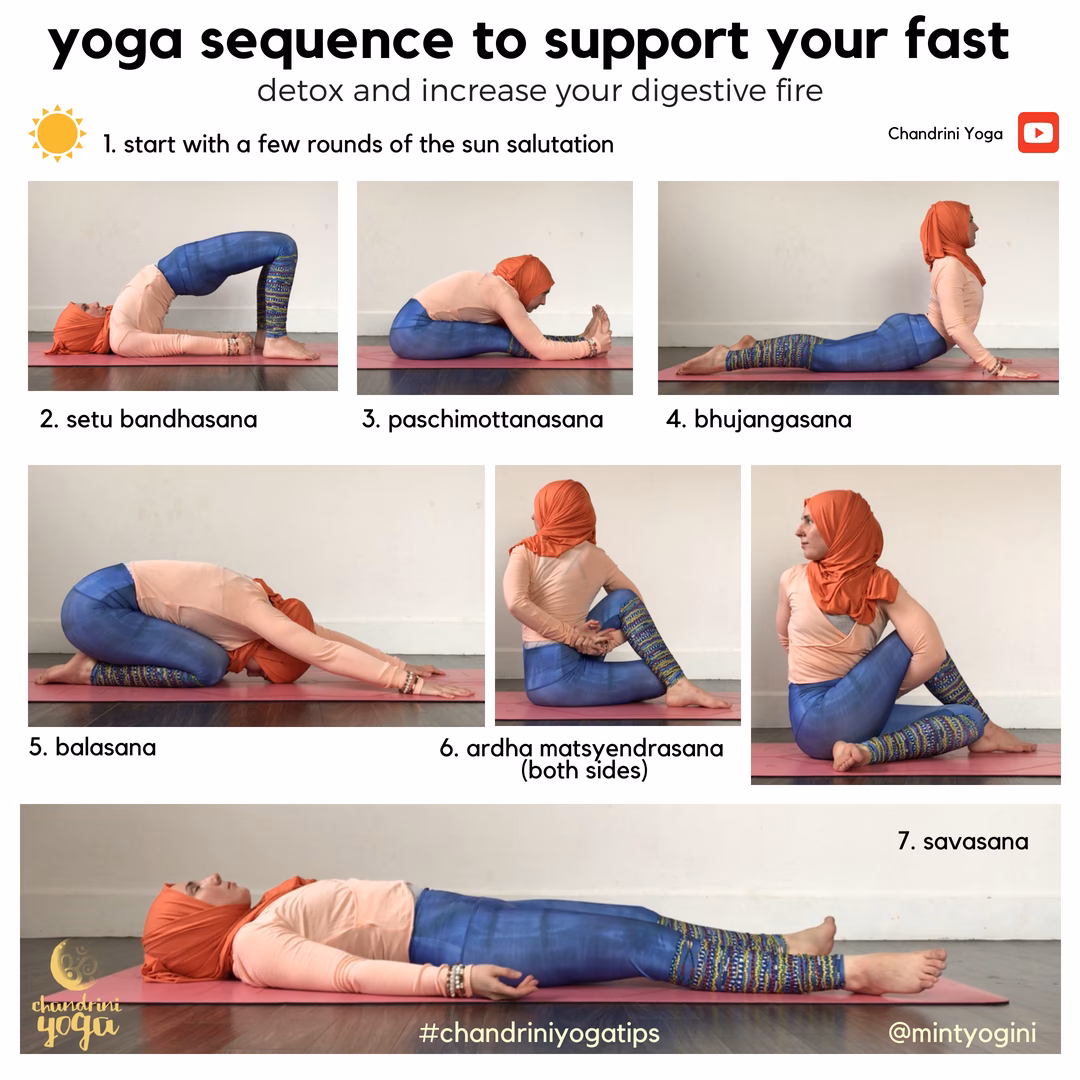 yoga sequence to support your fast
detox and increase your digestive fire

1. start with a few rounds of the sun salutation

Chandrini Yoga

2. setu bandhasana

3. paschimottanasana

4. bhujangasana

5. balasana

6. ardha matsyendrasana (both sides)

7. savasana

chandrini yoga

#chandriniyogatips

@mintyogini