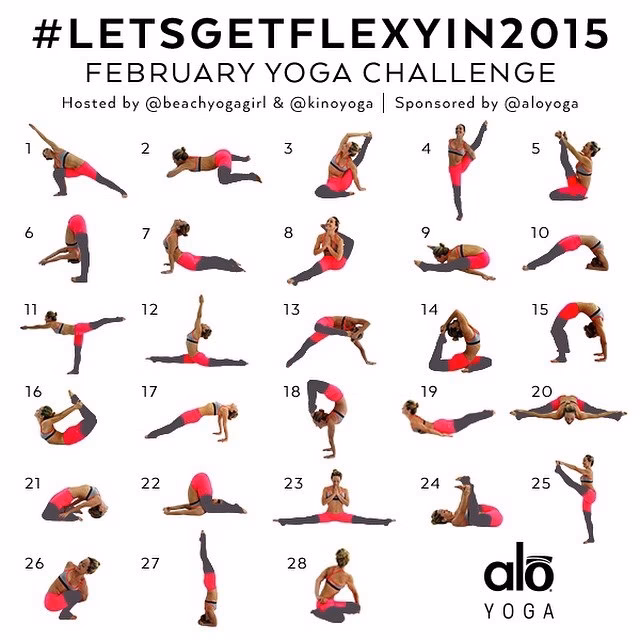 #LETSGETFLEXYIN2015
FEBRUARY YOGA CHALLENGE
Hosted by @beachyogagirl & @kinoyoga | Sponsored by @aloyoga

1
2
3
4
5
6
7
8
9
10
11
12
13
14
15
16
17
18
19
20
21
22
23
24
25
26
27
28

alo
YOGA